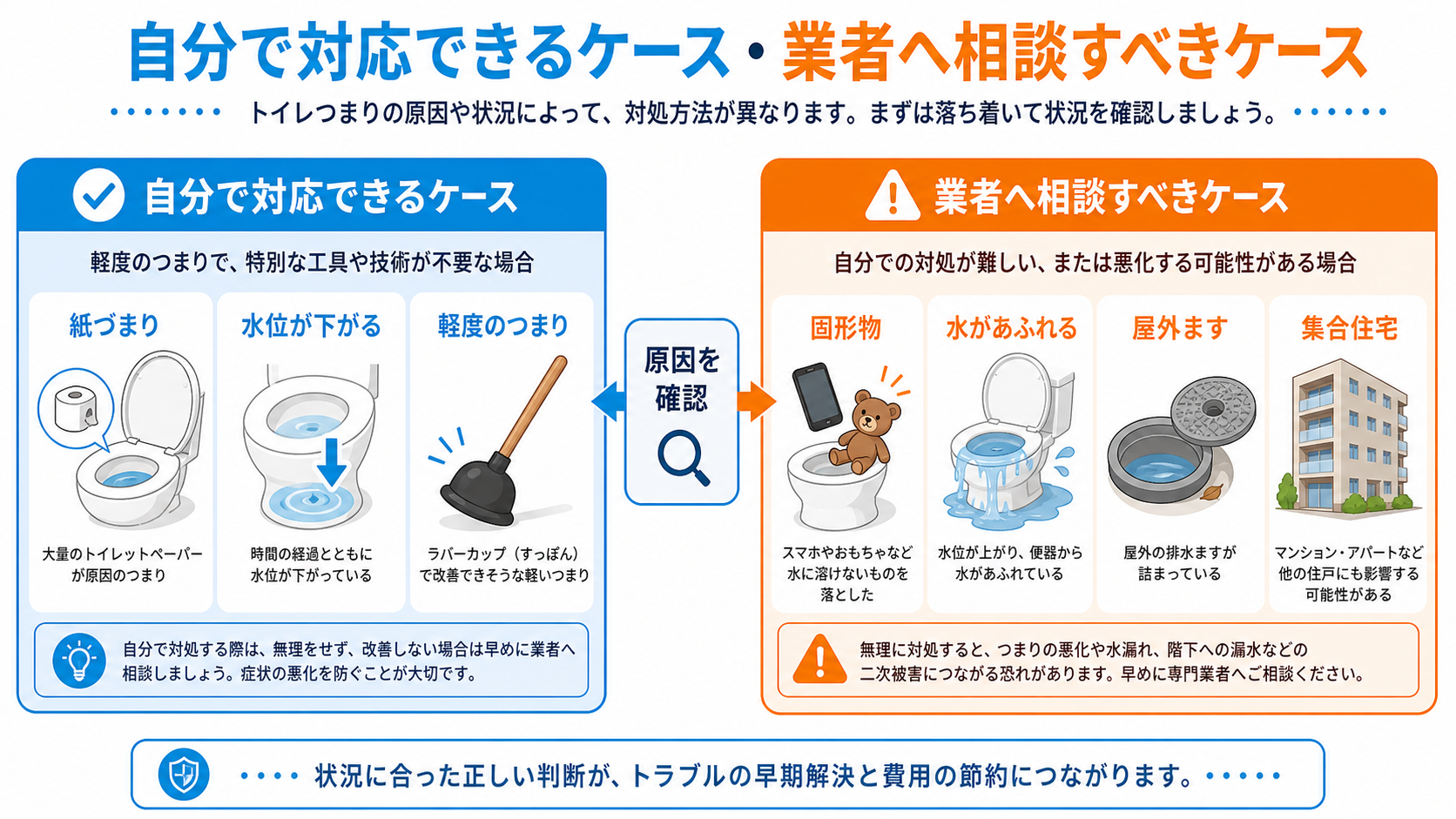 自分で対応できるケース・業者へ相談すべきケース

トイレつまりの原因や状況によって、対処方法が異なります。まずは落ち着いて状況を確認しましょう。

自分で対応できるケース

軽度のつまりで、特別な工具や技術が不要な場合

紙づまり

大量のトイレットペーパーが原因のつまり

水位が下がる

時間の経過とともに水位が下がっている

軽度のつまり

ラバーカップ（すっぽん）で改善できそうな軽いつまり

自分で対処する際は、無理をせず、改善しない場合は早めに業者へ相談しましょう。症状の悪化を防ぐことが大切です。

原因を確認

業者へ相談すべきケース

自分での対処が難しい、または悪化する可能性がある場合

固形物

スマホやおもちゃなど水に溶けないものを落とした

水があふれる

水位が上がり、便器から水があふれている

屋外ます

屋外の排水ますが詰まっている

集合住宅

マンション・アパートなど他の住戸にも影響する可能性がある

無理に対処すると、つまりの悪化や水漏れ、階下への漏水などの二次被害につながる恐れがあります。早めに専門業者へご相談ください。

状況に合った正しい判断が、トラブルの早期解決と費用の節約につながります。